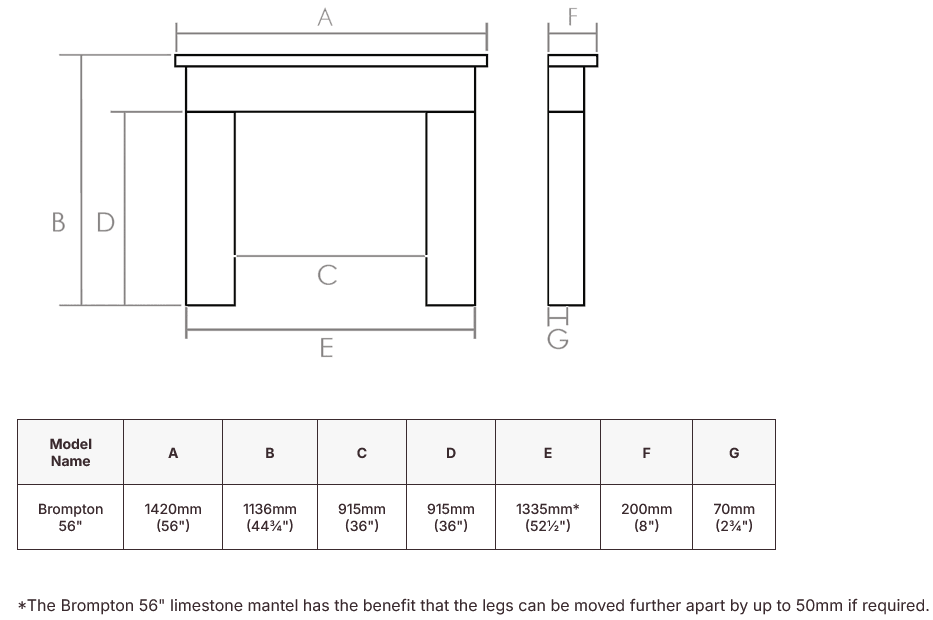 A

F

B

D

C

E

G

| Model Name | A | B | C | D | E | F | G |
|---|---|---|---|---|---|---|---|
| Brompton 56" | 1420mm (56") | 1136mm (44¾") | 915mm (36") | 915mm (36") | 1335mm* (52½") | 200mm (8") | 70mm (2¾") |

*The Brompton 56" limestone mantel has the benefit that the legs can be moved further apart by up to 50mm if required.